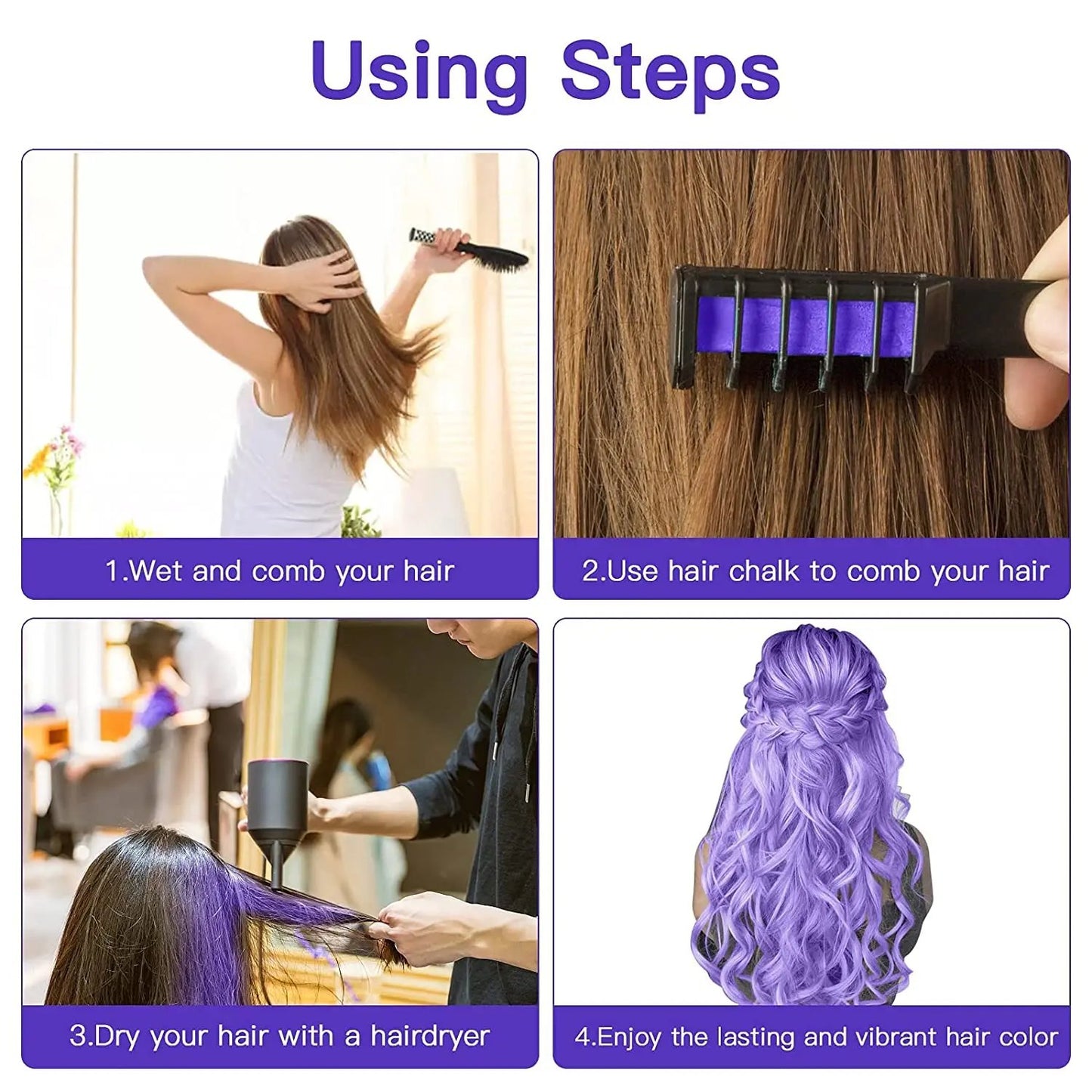 Using Steps

1.Wet and comb your hair

2.Use hair chalk to comb your hair

3.Dry your hair with a hairdryer

4.Enjoy the lasting and vibrant hair color