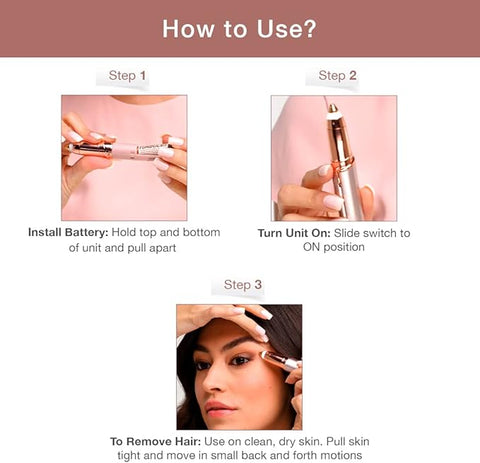 How to Use?

Step 1

Install Battery: Hold top and bottom of unit and pull apart

Step 2

Turn Unit On: Slide switch to ON position

Step 3

To Remove Hair: Use on clean, dry skin. Pull skin tight and move in small back and forth motions