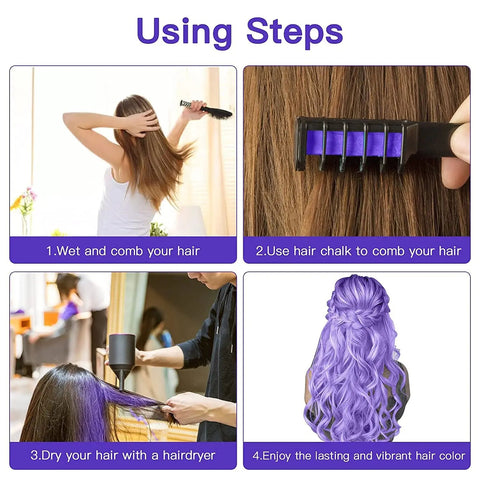 Using Steps

1.Wet and comb your hair

2.Use hair chalk to comb your hair

3.Dry your hair with a hairdryer

4.Enjoy the lasting and vibrant hair color