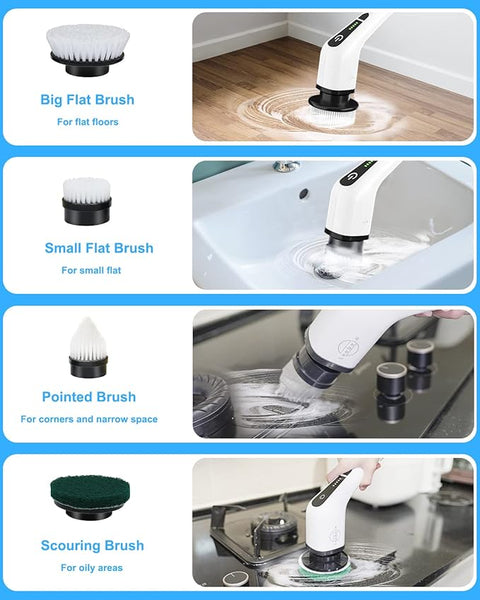 Big Flat Brush

For flat floors

Small Flat Brush

For small flat

Pointed Brush

For corners and narrow space

Scouring Brush

For oily areas